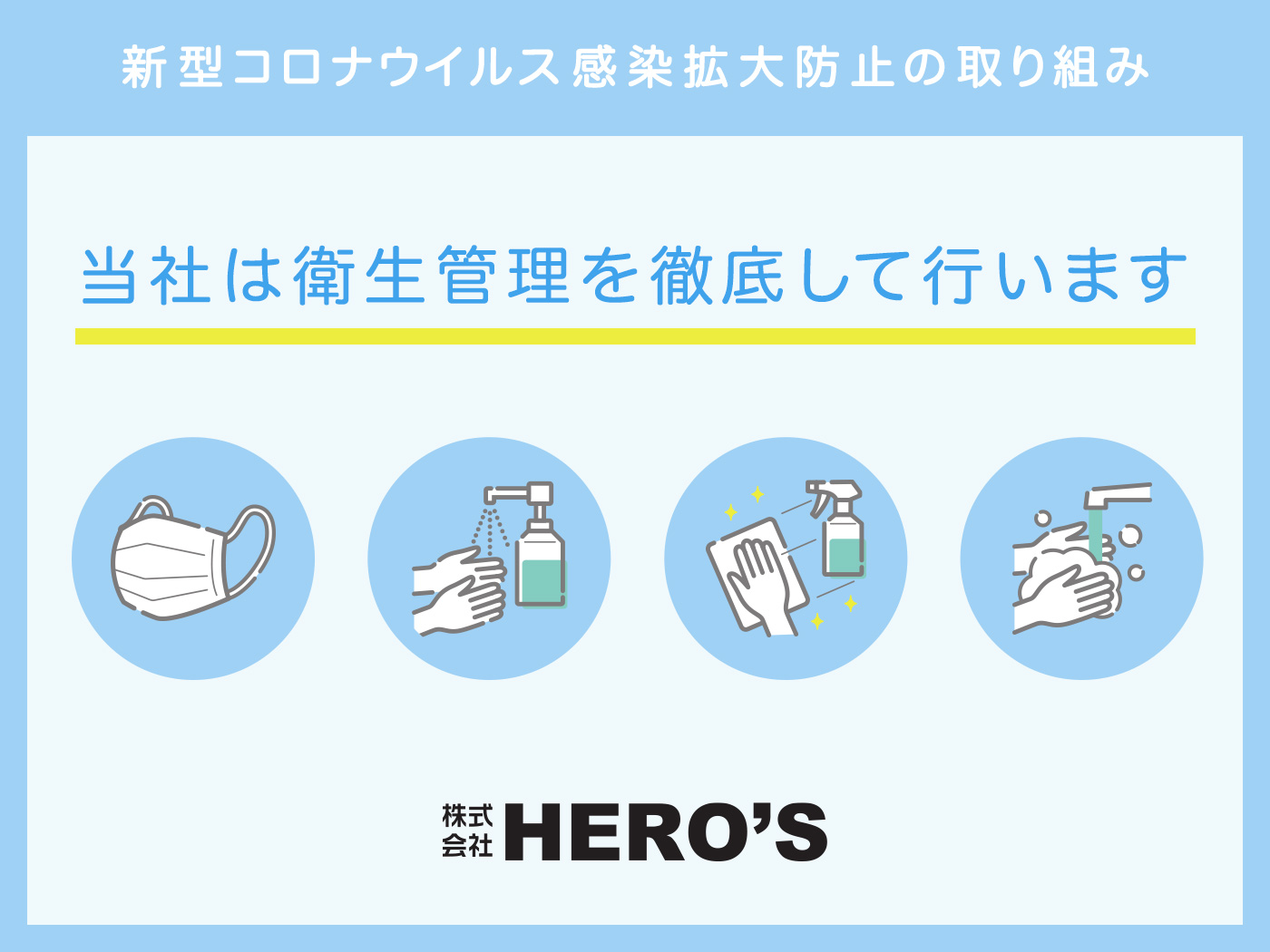 新型コロナウイルス感染拡大防止の取り組み

当社は衛生管理を徹底して行います

株式会社 HERO'S